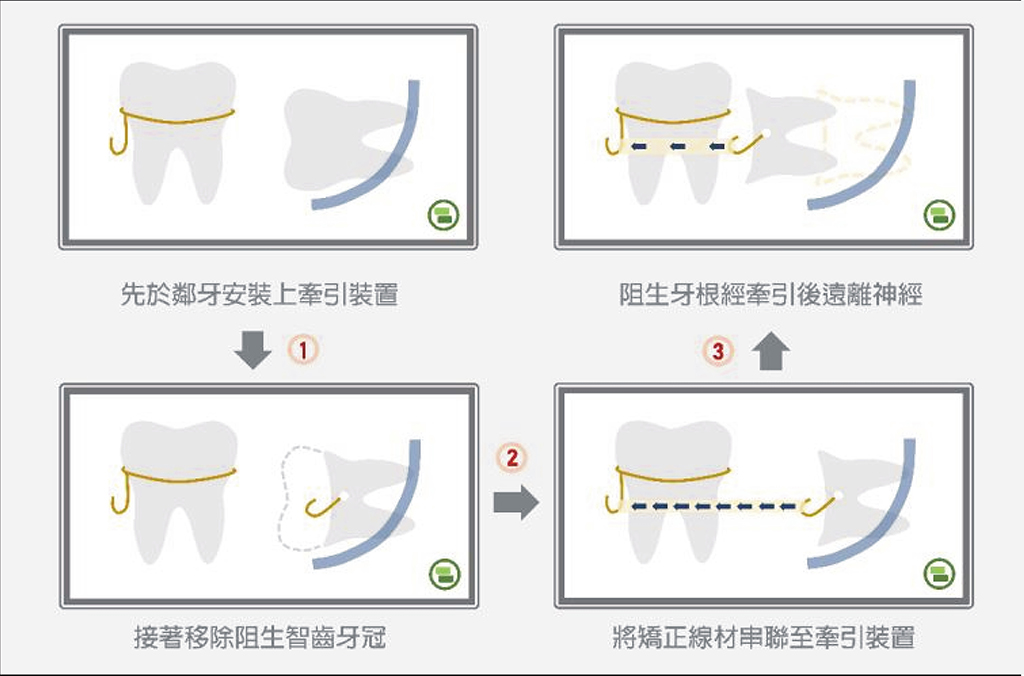 先於鄰牙安裝上牽引裝置

1

接著移除阻生智齒牙冠

2

將矯正線材串聯至牽引裝置

3

阻生牙根經牽引後遠離神經