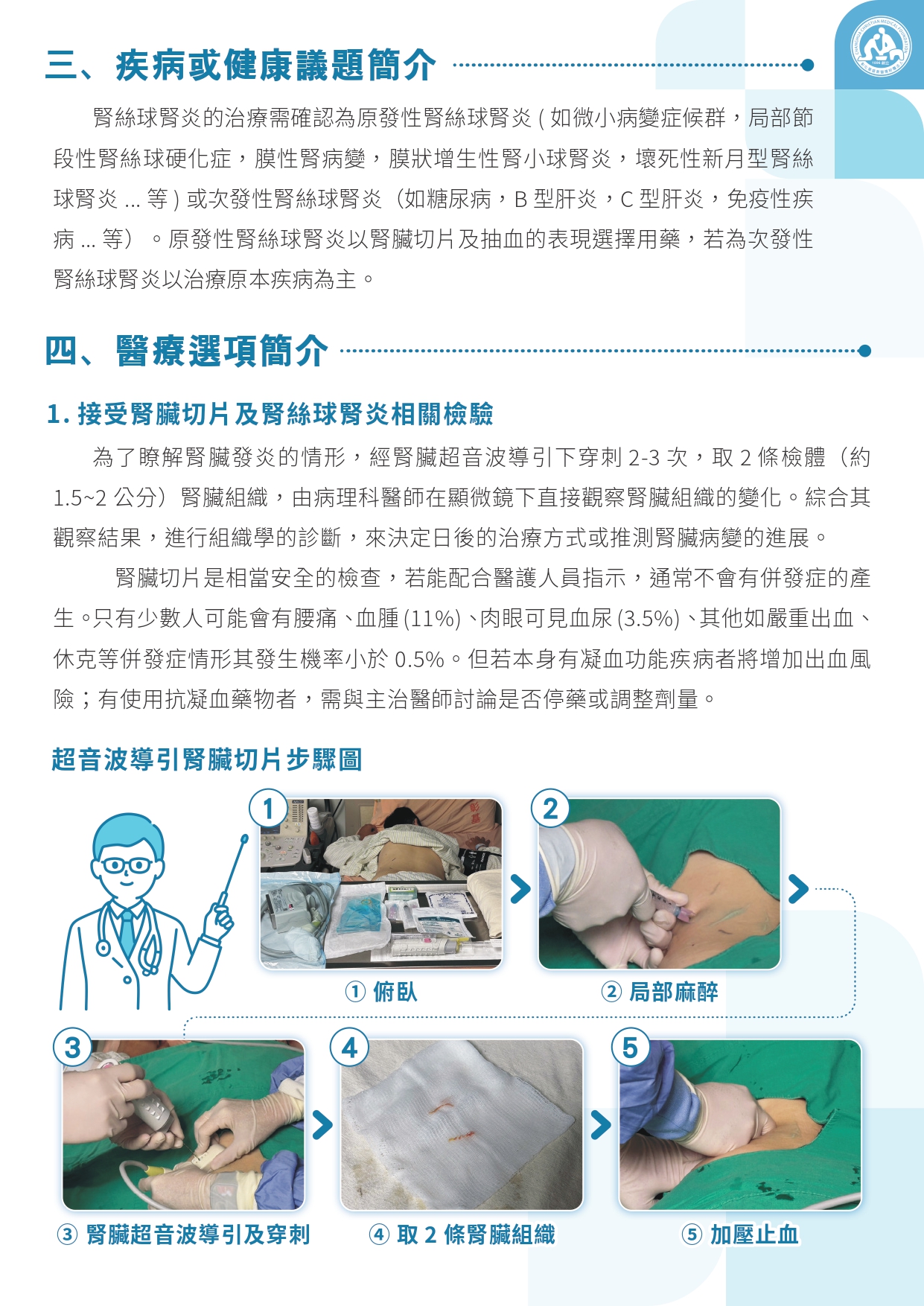 三、疾病或健康議題簡介

腎絲球腎炎的治療需確認為原發性腎絲球腎炎 ( 如微小病變症候群，局部節段性腎絲球硬化症，膜性腎病變，膜狀增生性腎小球腎炎，壞死性新月型腎絲球腎炎 ... 等 ) 或次發性腎絲球腎炎（如糖尿病，B 型肝炎，C 型肝炎，免疫性疾病 ... 等）。原發性腎絲球腎炎以腎臟切片及抽血的表現選擇用藥，若為次發性腎絲球腎炎以治療原本疾病為主。

四、醫療選項簡介

1. 接受腎臟切片及腎絲球腎炎相關檢驗

為了瞭解腎臟發炎的情形，經腎臟超音波導引下穿刺 2-3 次，取 2 條檢體（約 1.5~2 公分）腎臟組織，由病理科醫師在顯微鏡下直接觀察腎臟組織的變化。綜合其觀察結果，進行組織學的診斷，來決定日後的治療方式或推測腎臟病變的進展。

腎臟切片是相當安全的檢查，若能配合醫護人員指示，通常不會有併發症的產生。只有少數人可能會有腰痛、血腫 (11%)、肉眼可見血尿 (3.5%)、其他如嚴重出血、休克等併發症情形其發生機率小於 0.5%。但若本身有凝血功能疾病者將增加出血風險；有使用抗凝血藥物者，需與主治醫師討論是否停藥或調整劑量。

超音波導引腎臟切片步驟圖

1
2
① 俯臥
② 局部麻醉
3
4
5
③ 腎臟超音波導引及穿刺
④ 取 2 條腎臟組織
⑤ 加壓止血